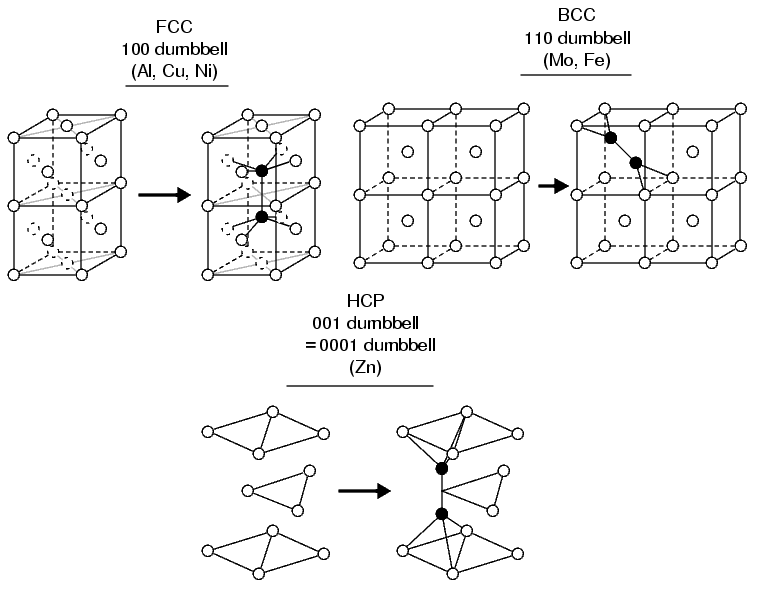 FCC
100 dumbbell
(Al, Cu, Ni)

BCC
110 dumbbell
(Mo, Fe)

HCP
001 dumbbell
= 0001 dumbbell
(Zn)